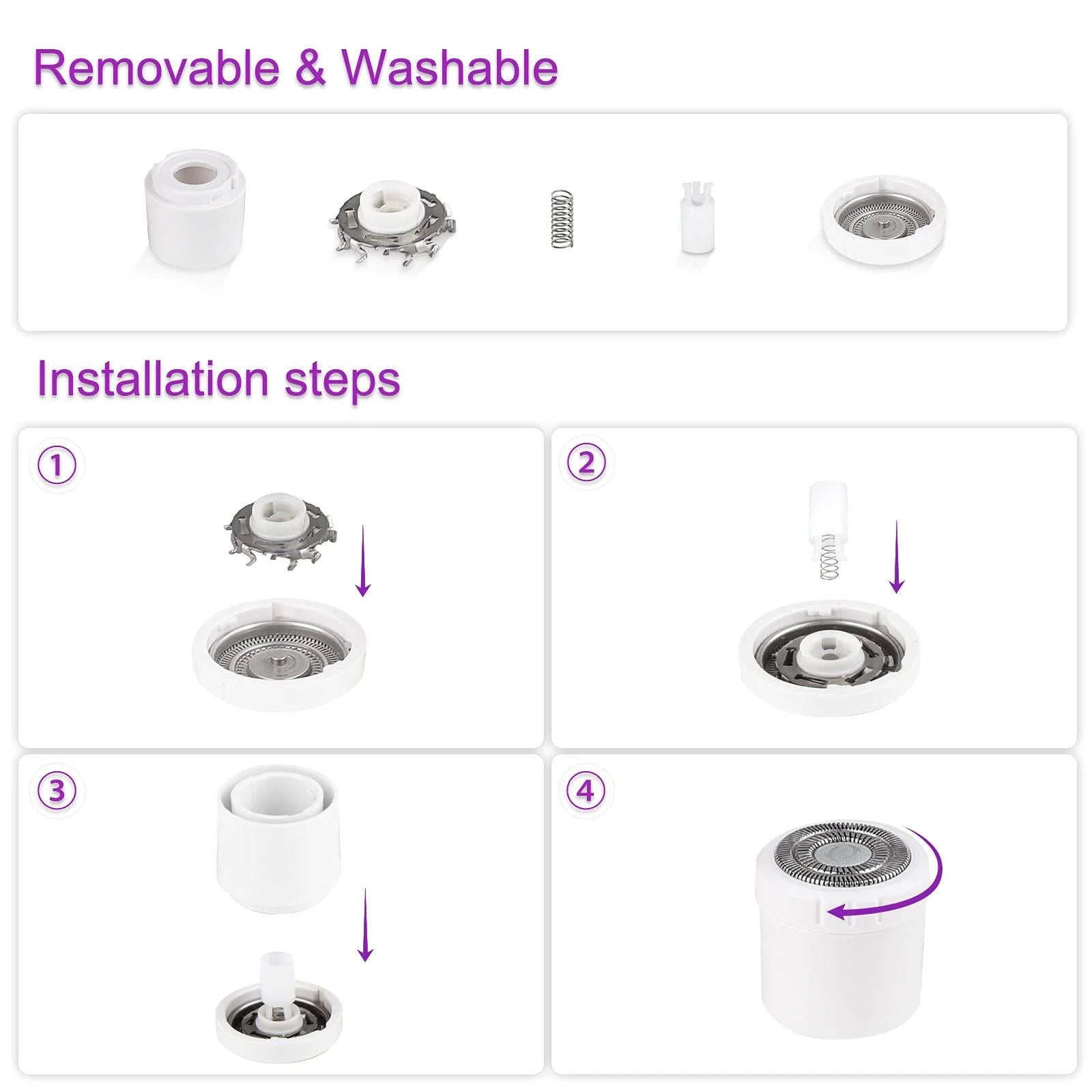 Removable & Washable

Installation steps

①

②

③

④